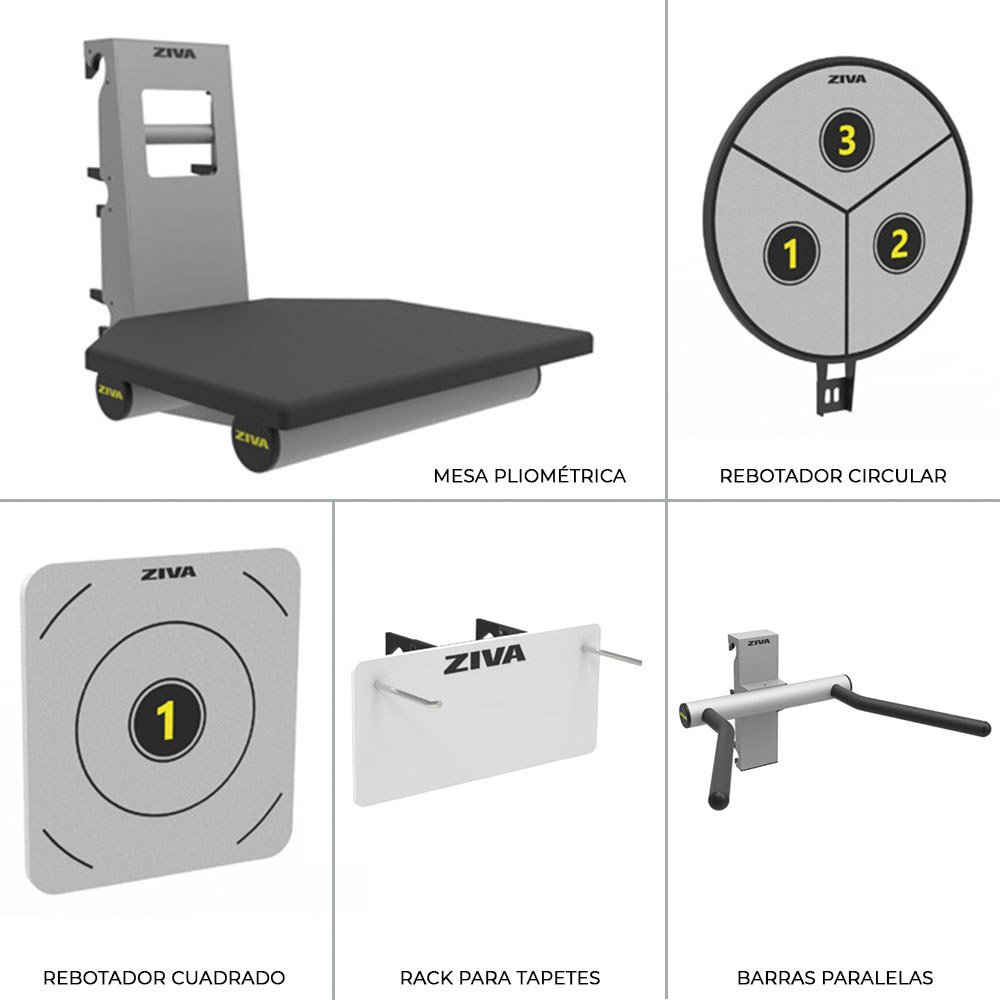 ZIVA
ZIVA
ZIVA
MESA PLIOMÉTRICA

ZIVA
3
1
2
REBOTADOR CIRCULAR

ZIVA
1
REBOTADOR CUADRADO

ZIVA
RACK PARA TAPETES

ZIVA
BARRAS PARALELAS